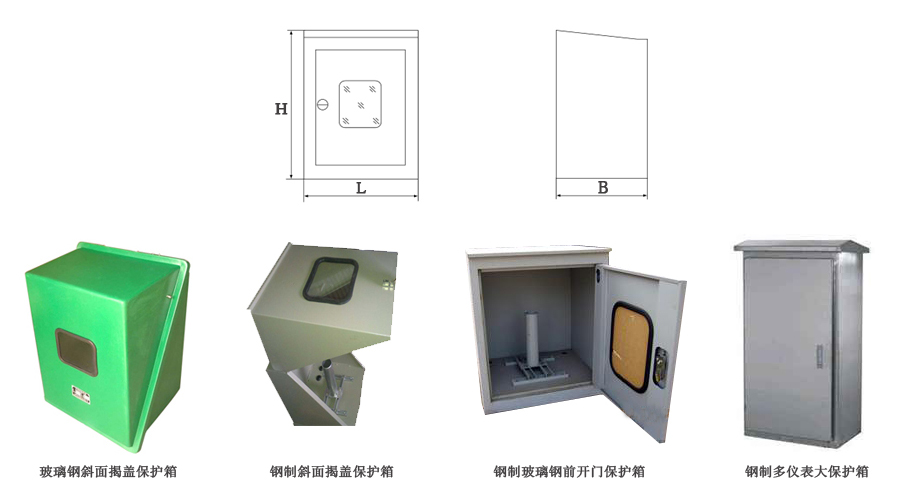 H

L

B

玻璃钢斜面揭盖保护箱

钢制斜面揭盖保护箱

钢制玻璃钢前开门保护箱

钢制多仪表大保护箱